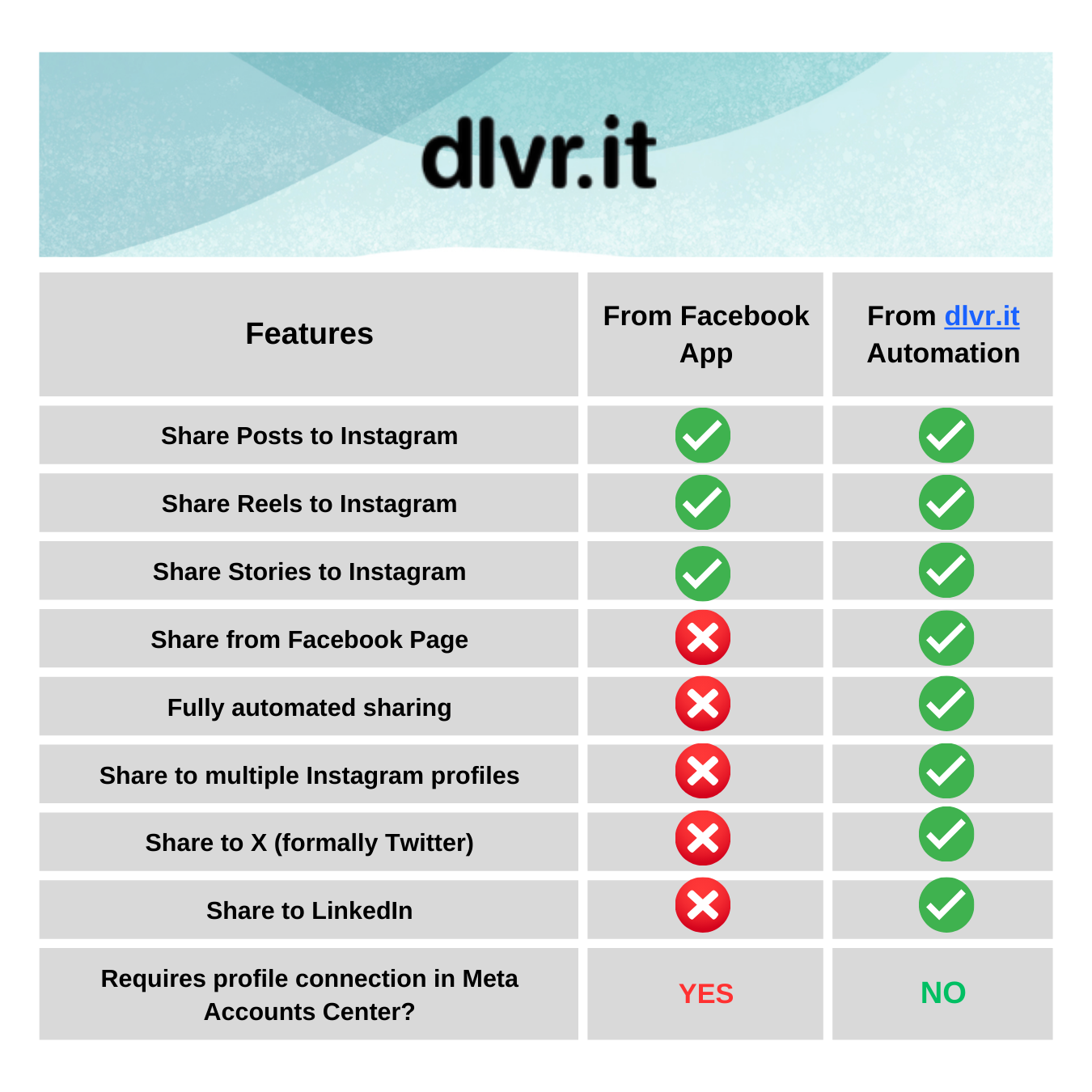 dlvr.it

| Features | From Facebook App | From dlvr.it Automation |
|---|---|---|
| Share Posts to Instagram | ✓ | ✓ |
| Share Reels to Instagram | ✓ | ✓ |
| Share Stories to Instagram | ✓ | ✓ |
| Share from Facebook Page | ✗ | ✓ |
| Fully automated sharing | ✗ | ✓ |
| Share to multiple Instagram profiles | ✗ | ✓ |
| Share to X (formally Twitter) | ✗ | ✓ |
| Share to LinkedIn | ✗ | ✓ |
| Requires profile connection in Meta Accounts Center? | YES | NO |